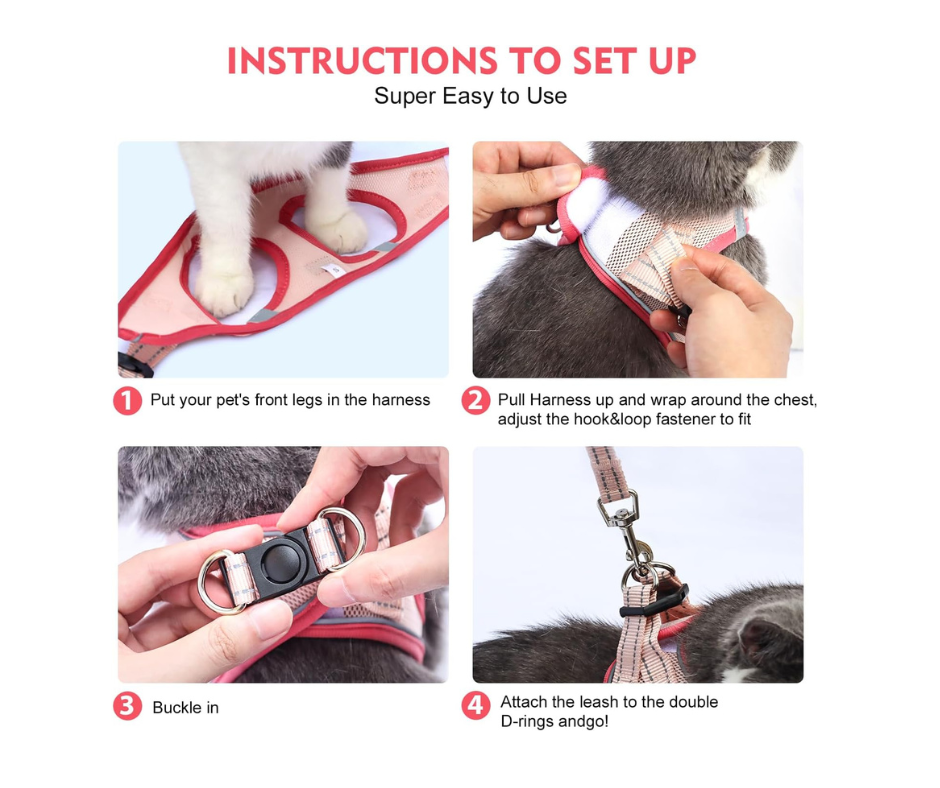 INSTRUCTIONS TO SET UP
Super Easy to Use

1 Put your pet's front legs in the harness

2 Pull Harness up and wrap around the chest, adjust the hook&loop fastener to fit

3 Buckle in

4 Attach the leash to the double D-rings andgo!